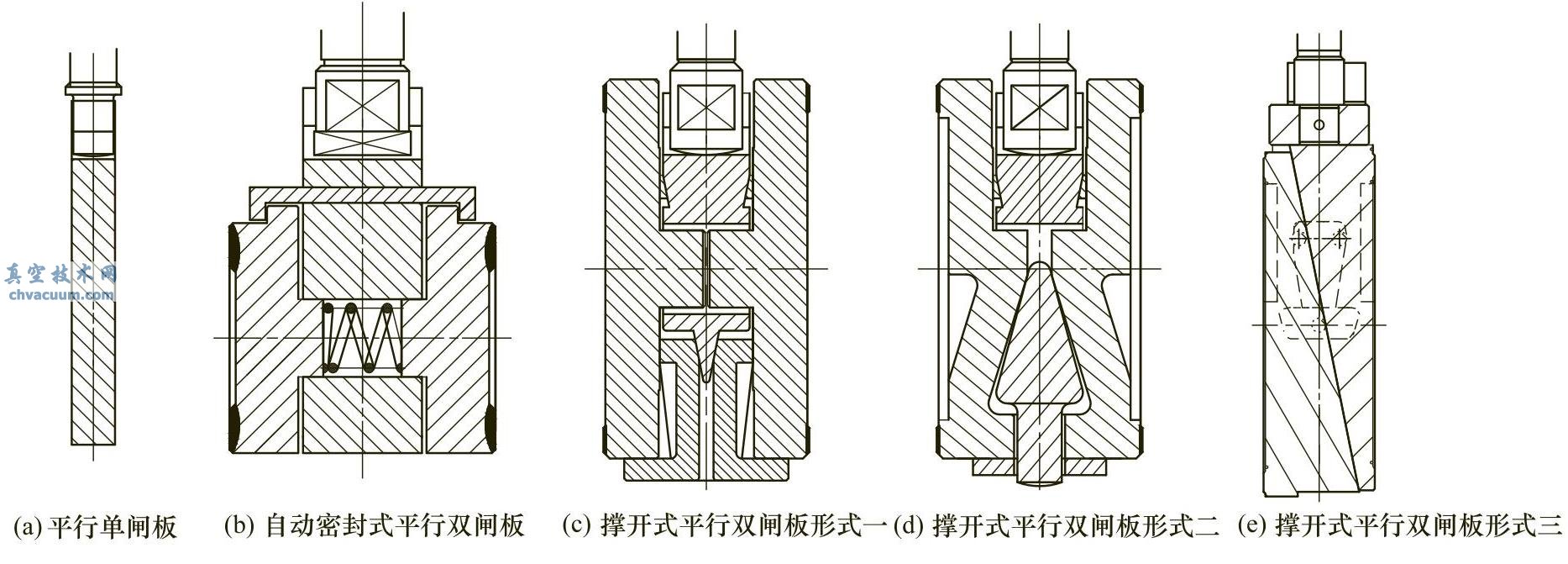 真空技术网
chvacuum.com

(a) 平行单闸板 (b) 自动密封式平行双闸板 (c) 撑开式平行双闸板形式一 (d) 撑开式平行双闸板形式二 (e) 撑开式平行双闸板形式三