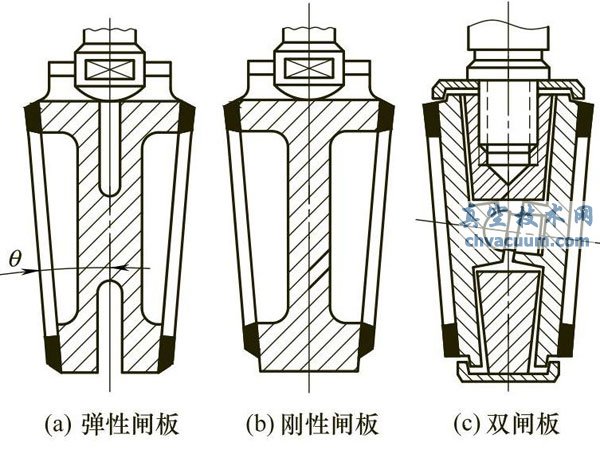 $\theta$

真空技术网
chvacuum.com

(a) 弹性闸板

(b) 刚性闸板

(c) 双闸板