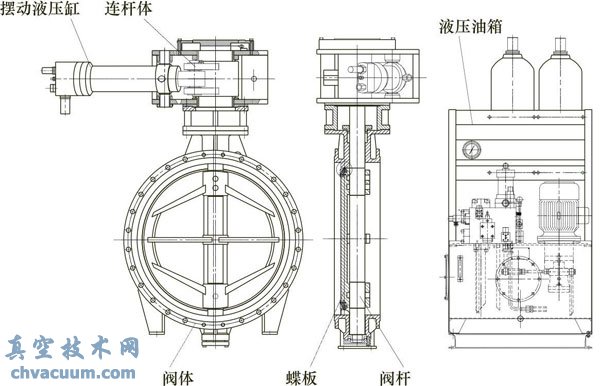 摆动液压缸
连杆体
液压油箱
真空技术网
chvacuum.com
阀体
蝶板
阀杆