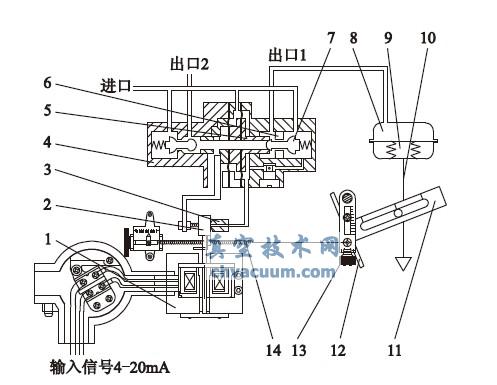 出口2
出口1
进口
7
8
9
10
6
5
4
3
2
1
真空技术网
chvacuum.com
14
13
12
11
输入信号4-20mA