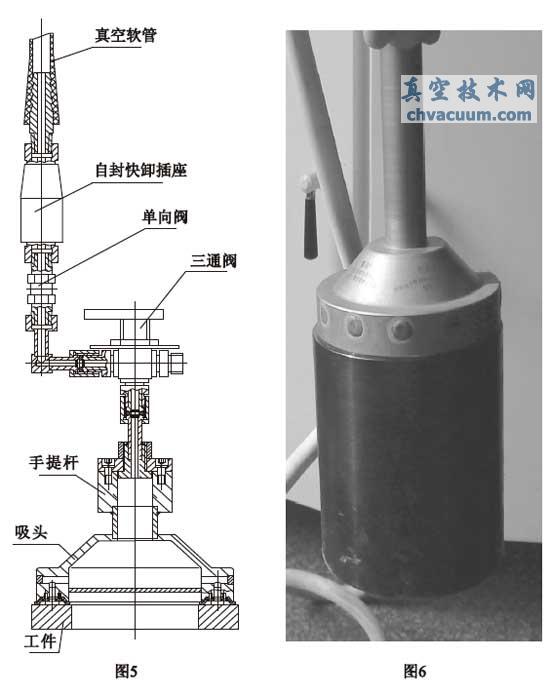 真空软管

自封快卸插座

单向阀

三通阀

手提杆

吸头

工件

图5

真空技术网
chvacuum.com

图6